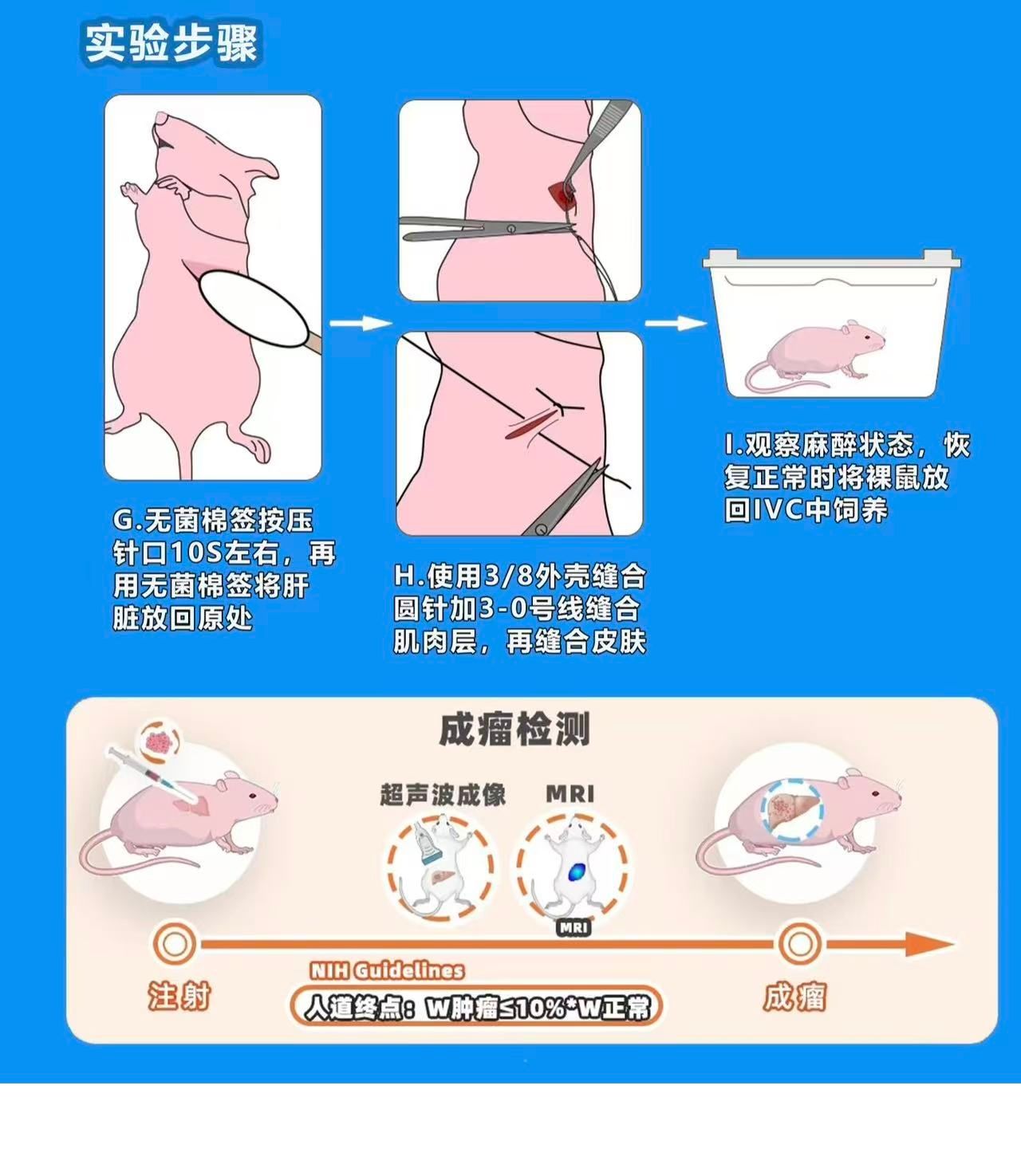 实验步骤

G.无菌棉签按压针口10S左右，再用无菌棉签将肝脏放回原处

H.使用3/8外壳缝合圆针加3-0号线缝合肌肉层，再缝合皮肤

I.观察麻醉状态，恢复正常时将裸鼠放回IVC中饲养

成瘤检测

超声波成像

MRI

MRI

注射

NIH Guidelines

人道终点：W肿瘤≤10%*W正常

成瘤