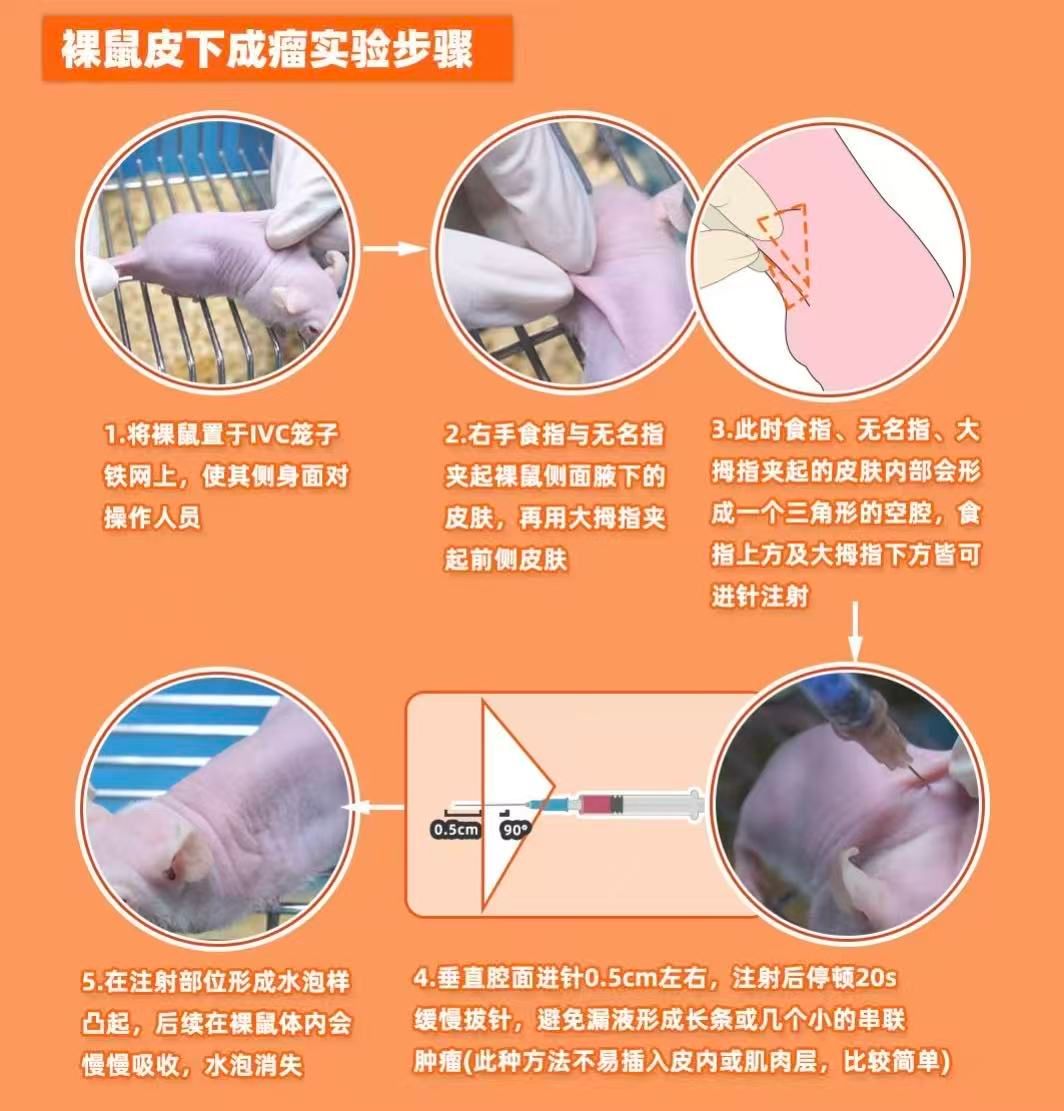 裸鼠皮下成瘤实验步骤

1.将裸鼠置于IVC笼子铁网上，使其侧身面对操作人员

2.右手食指与无名指夹起裸鼠侧面腋下的皮肤，再用大拇指夹起前侧皮肤

3.此时食指、无名指、大拇指夹起的皮肤内部会形成一个三角形的空腔，食指上方及大拇指下方皆可进针注射

0.5cm

90°

5.在注射部位形成水泡样凸起，后续在裸鼠体内会慢慢吸收，水泡消失

4.垂直腔面进针0.5cm左右，注射后停顿20s缓慢拔针，避免漏液形成长条或几个小的串联肿瘤(此种方法不易插入皮内或肌肉层，比较简单)